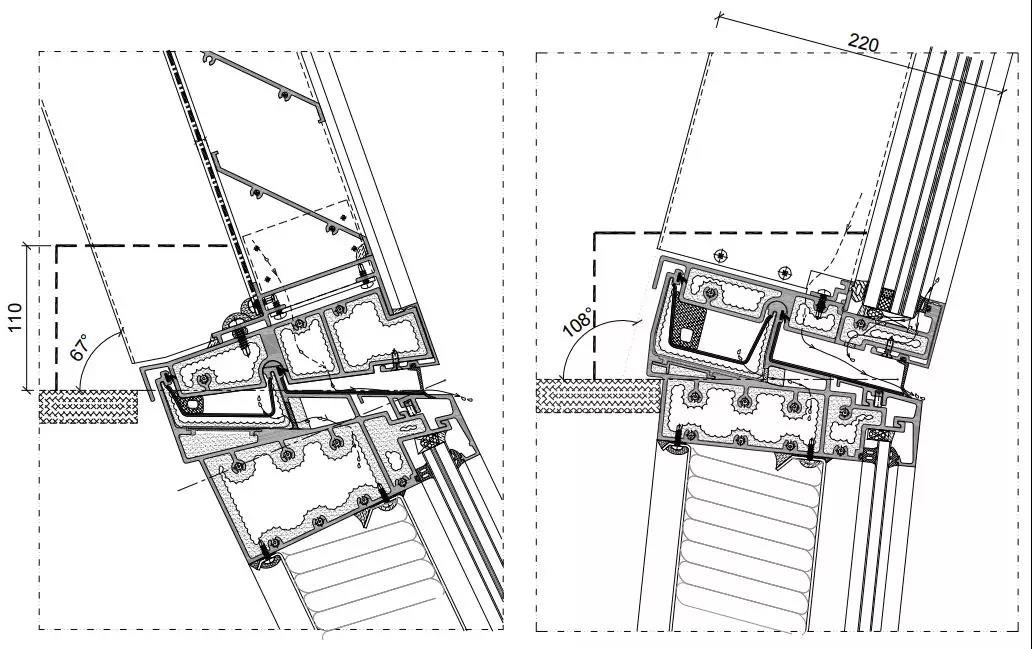 110
67°
220
108°